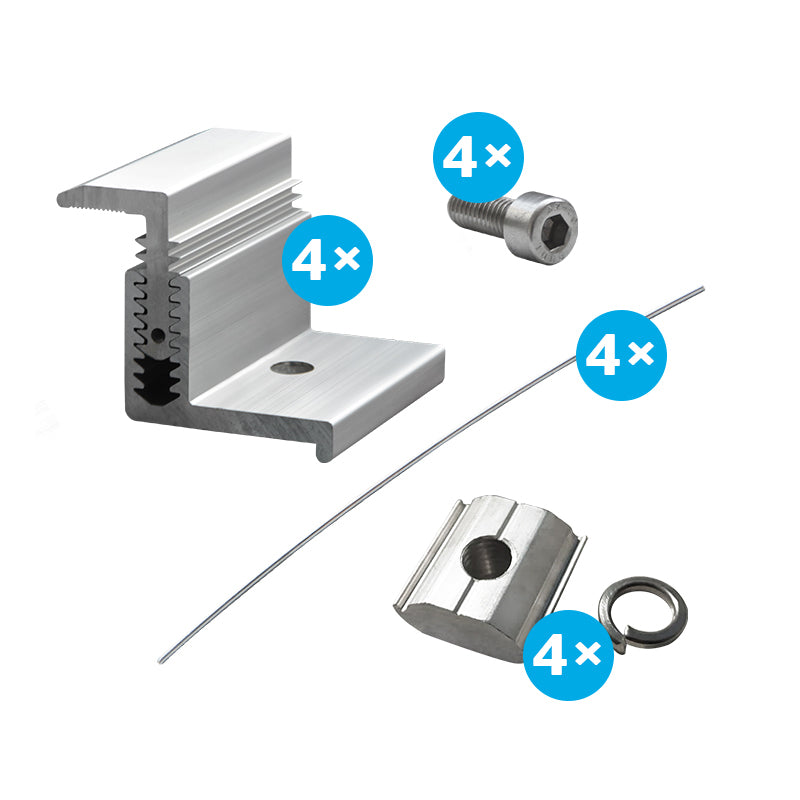 4×

4×

4×

4×